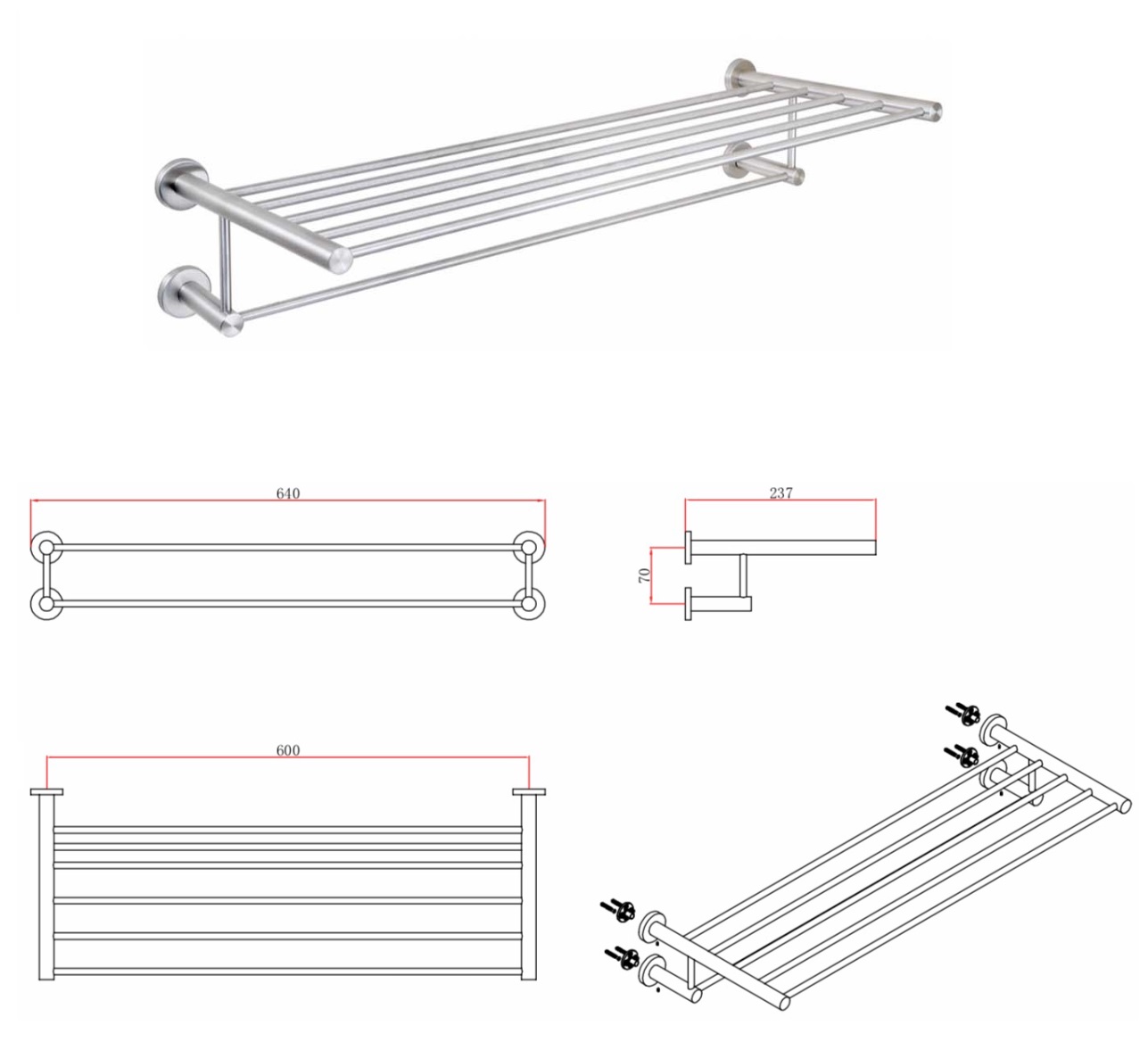 640

237

70

600